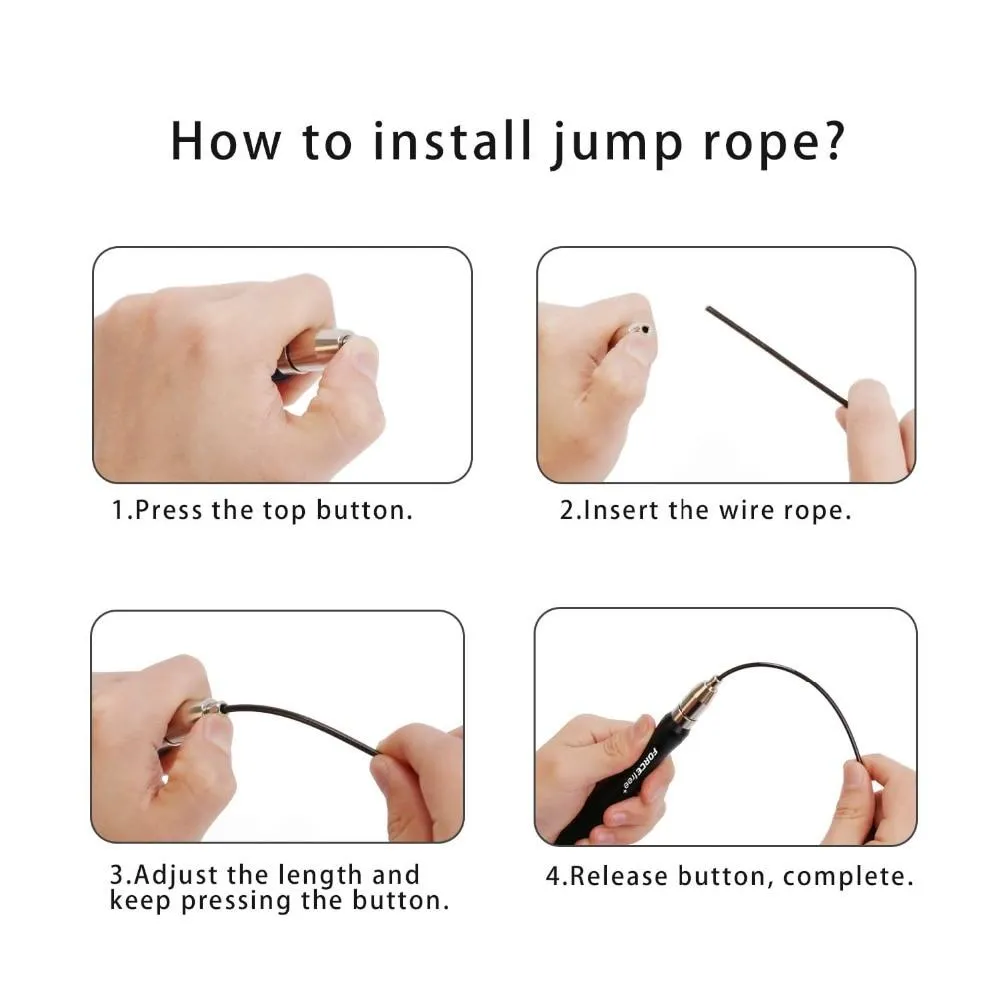 How to install jump rope?

1.Press the top button.

2.Insert the wire rope.

3.Adjust the length and keep pressing the button.

FORCEfree

4.Release button, complete.